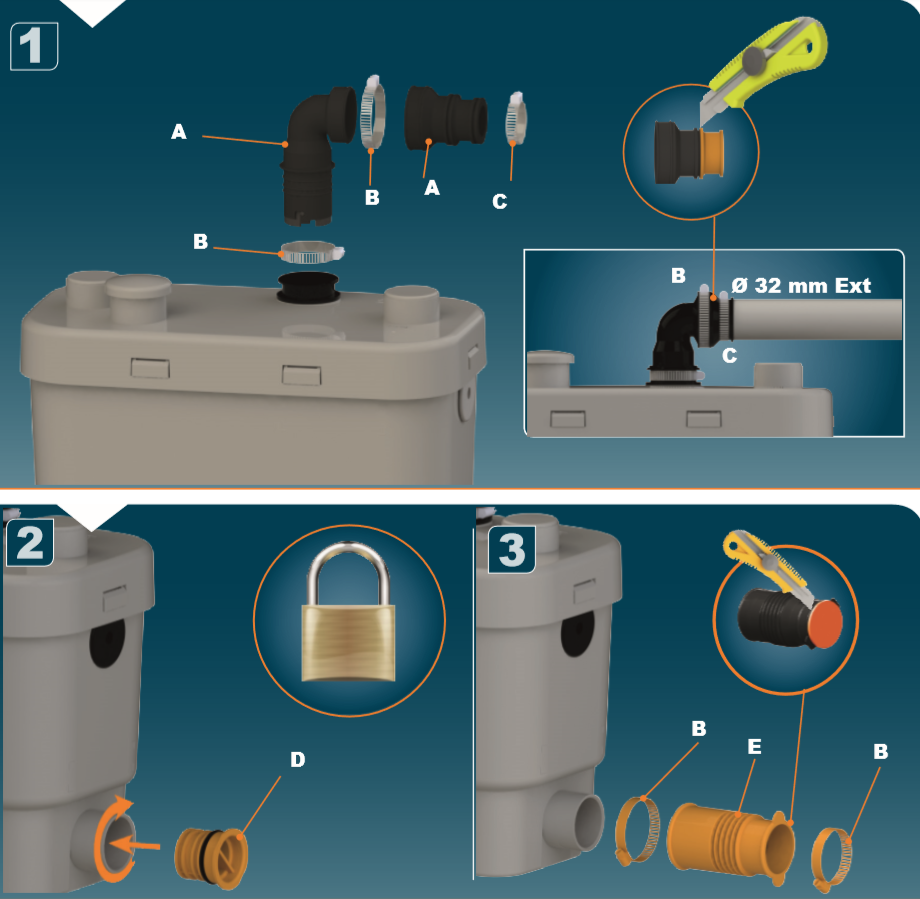 1

A

B

A

C

B

B

Ø 32 mm Ext

C

2

D

3

B

E

B