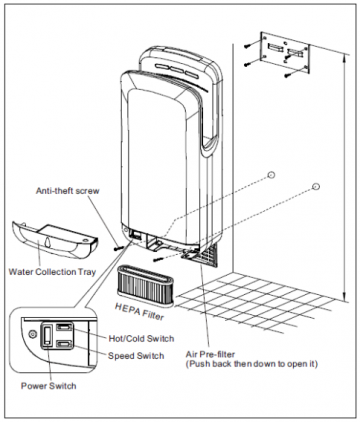 Anti-theft screw

Water Collection Tray

HEPA Filter

Hot/Cold Switch

Speed Switch

Power Switch

Air Pre-filter
(Push back then down to open it)